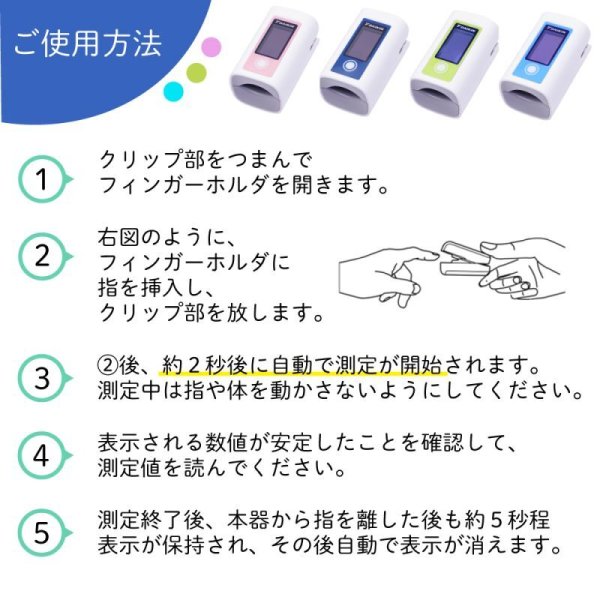 ご使用方法

1 クリップ部をつまんで フィンガーホルダを開きます。

2 右図のように、 フィンガーホルダに 指を挿入し、 クリップ部を放します。

3 ②後、約２秒後に自動で測定が開始されます。 測定中は指や体を動かさないようにしてください。

4 表示される数値が安定したことを確認して、 測定値を読んでください。

5 測定終了後、本器から指を離した後も約５秒程 表示が保持され、その後自動で表示が消えます。